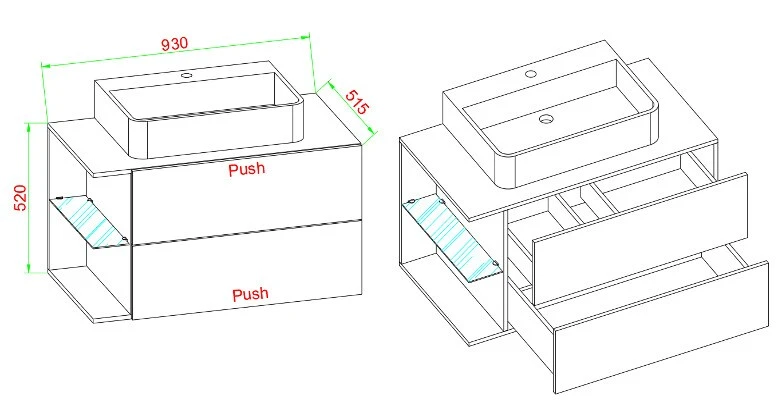 930
515
520
Push
Push