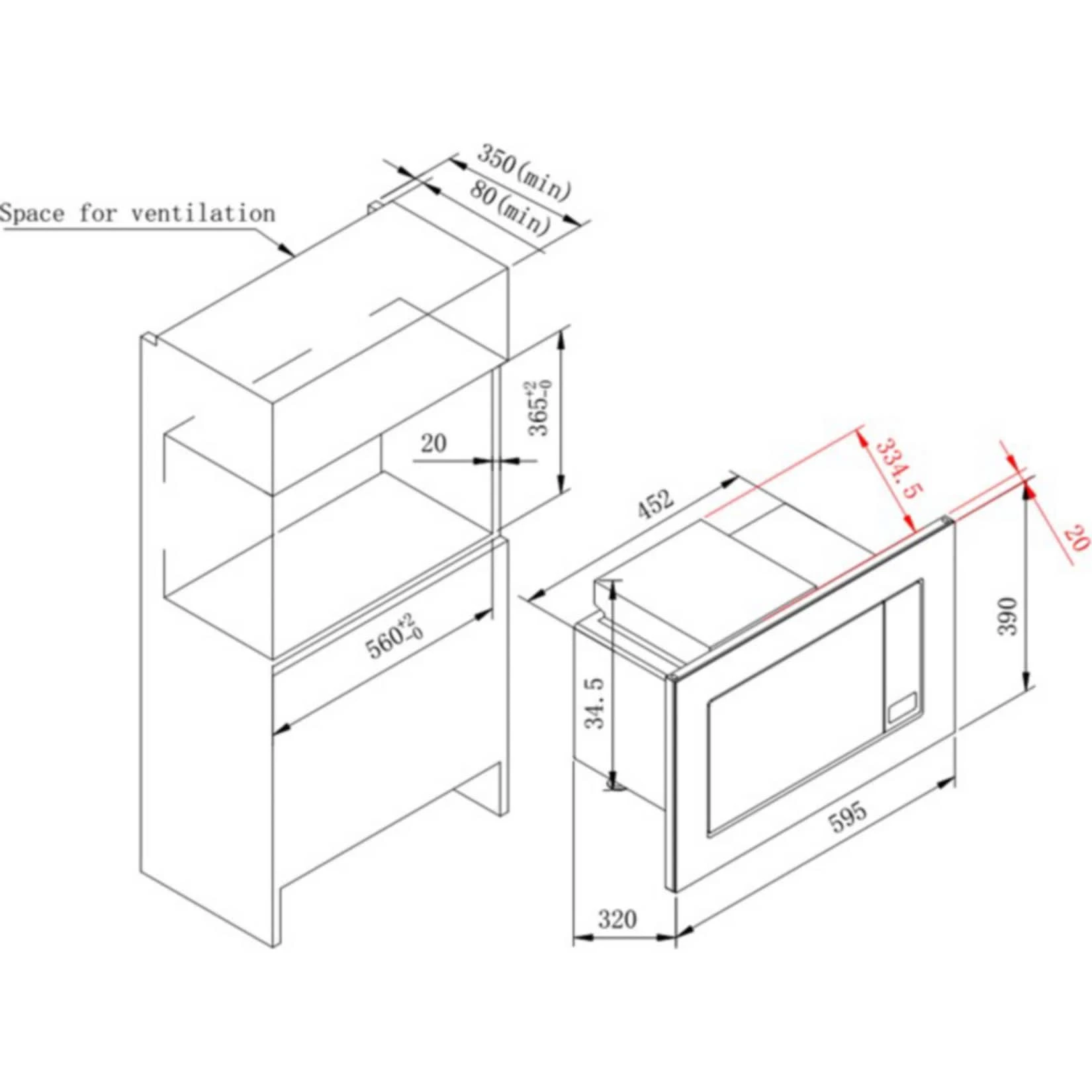 Space for ventilation

350(min)

80(min)

$365^{+2}_{-0}$

20

$560^{+2}_{-0}$

452

334.5

20

390

34.5

595

320